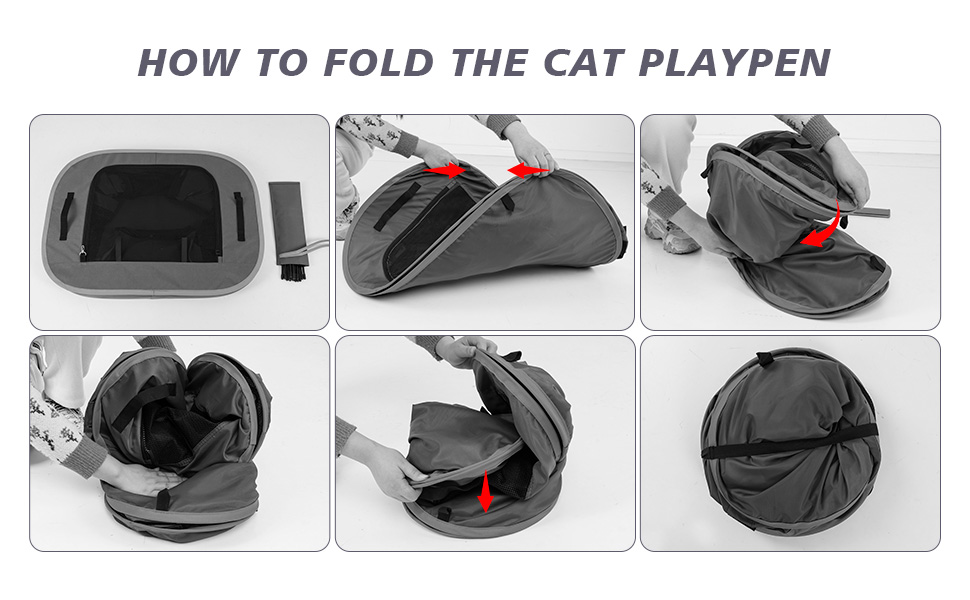 HOW TO FOLD THE CAT PLAYPEN