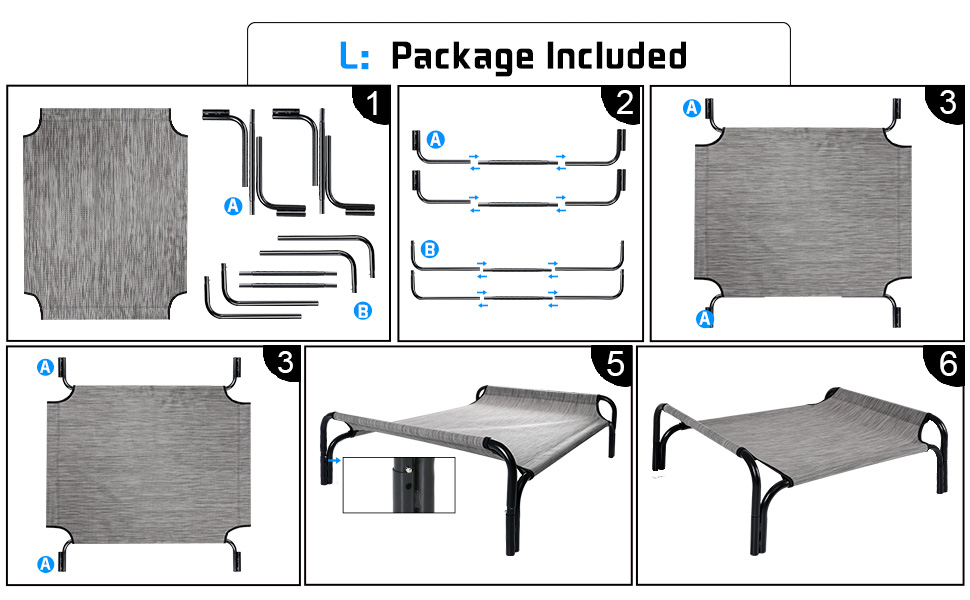 L: Package Included

1

A

B

2

A

B

3

A

A

3

A

A

5

6