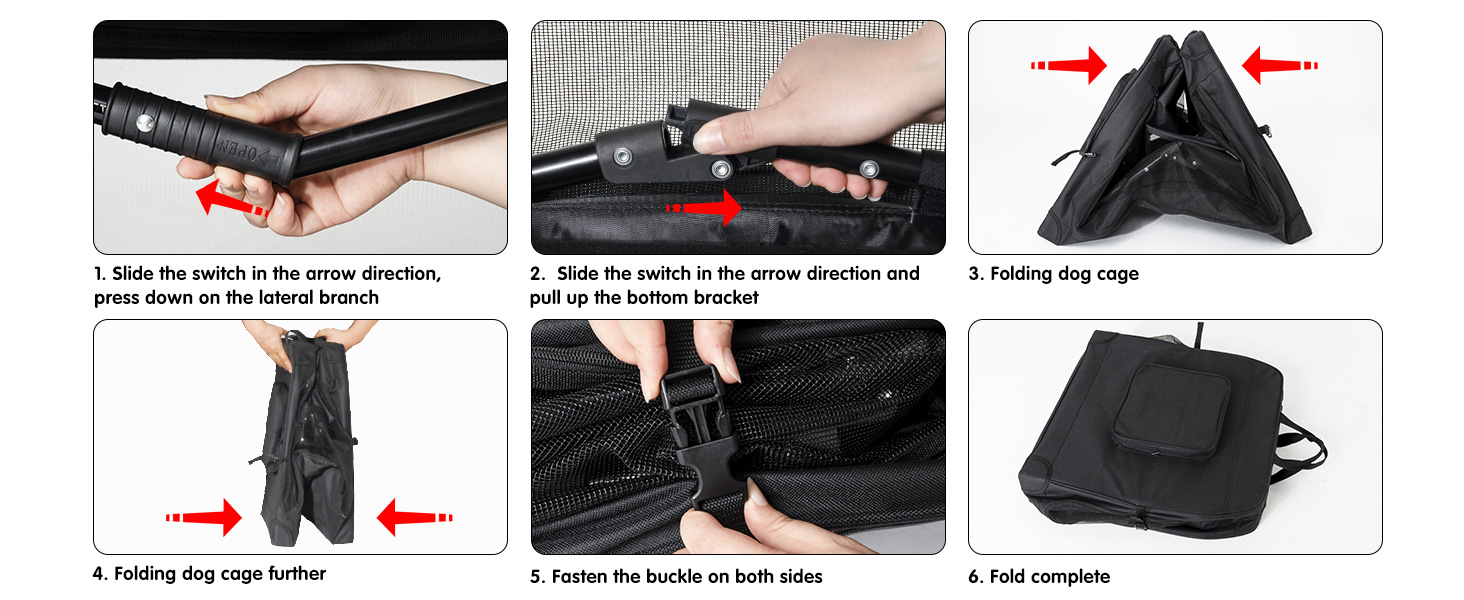 OPEN

1. Slide the switch in the arrow direction, press down on the lateral branch

2. Slide the switch in the arrow direction and pull up the bottom bracket

3. Folding dog cage

4. Folding dog cage further

5. Fasten the buckle on both sides

6. Fold complete