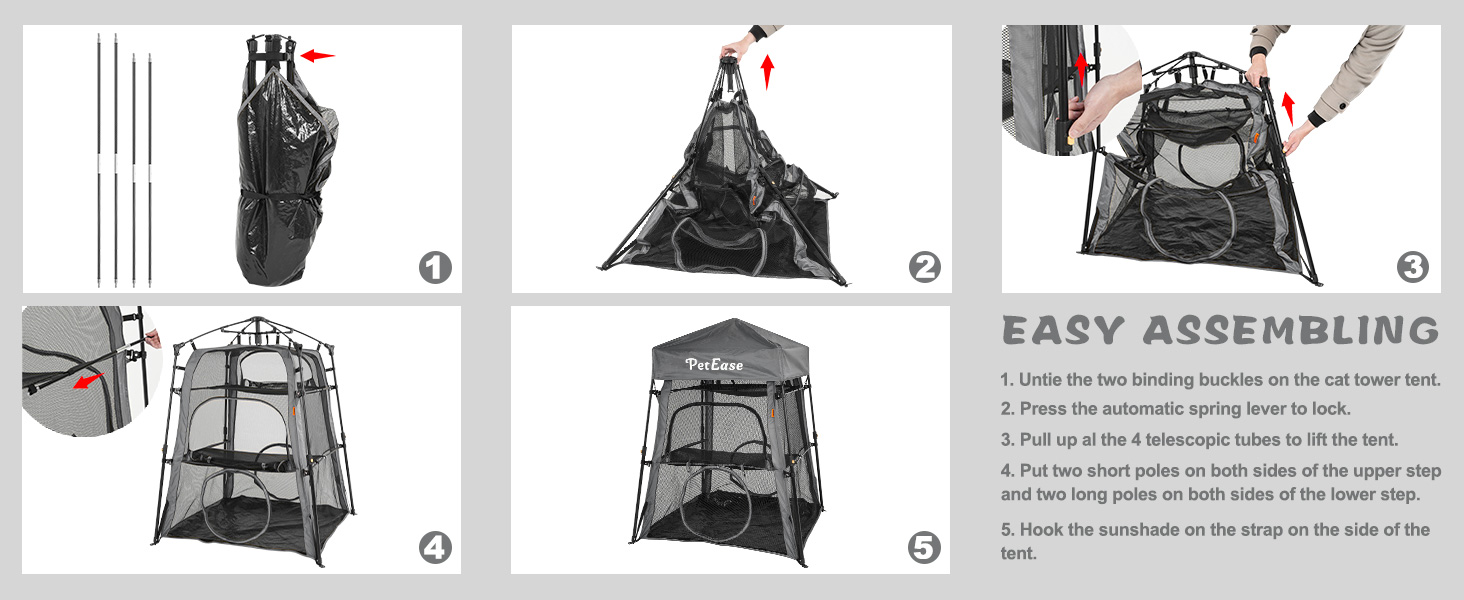 1

2

3

4

PetEase

5

EASY ASSEMBLING

1. Untie the two binding buckles on the cat tower tent.

2. Press the automatic spring lever to lock.

3. Pull up al the 4 telescopic tubes to lift the tent.

4. Put two short poles on both sides of the upper step and two long poles on both sides of the lower step.

5. Hook the sunshade on the strap on the side of the tent.